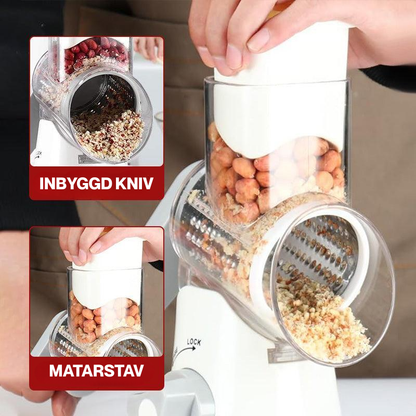 INBYGGD KNIV

MATARSTAV

LOCK