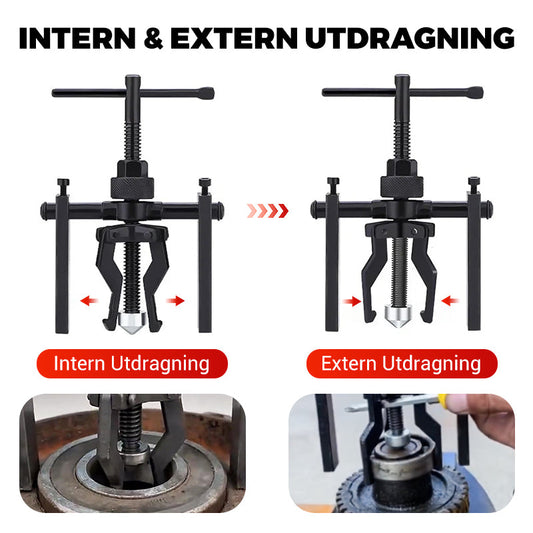 INTERN & EXTERN UTDRAGNING

Intern Utdragning

Extern Utdragning