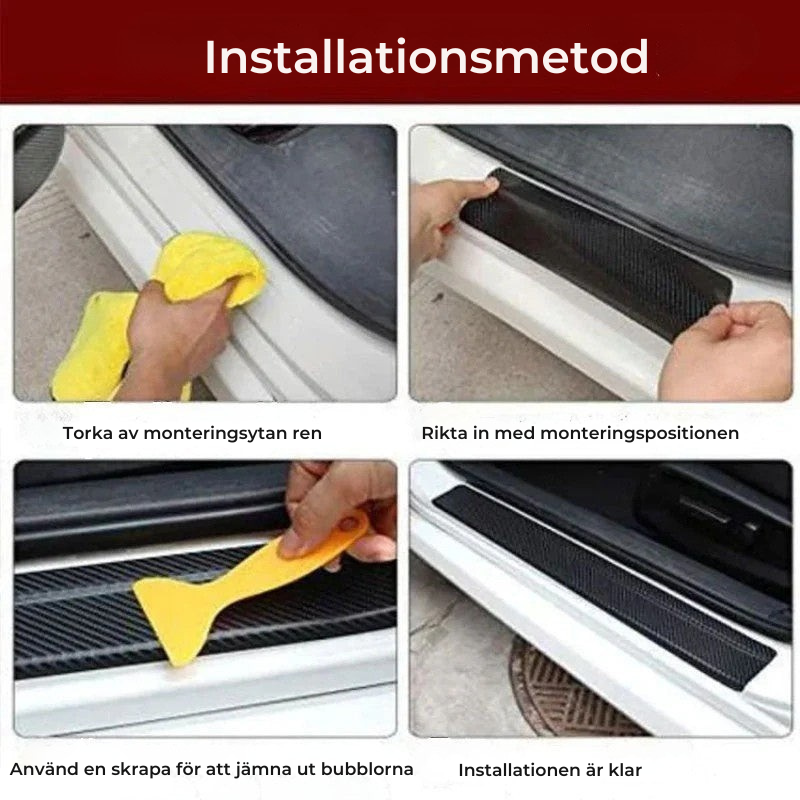 Installationsmetod

Torka av monteringsytan ren

Rikta in med monteringspositionen

Använd en skrapa för att jämna ut bubblorna

Installationen är klar